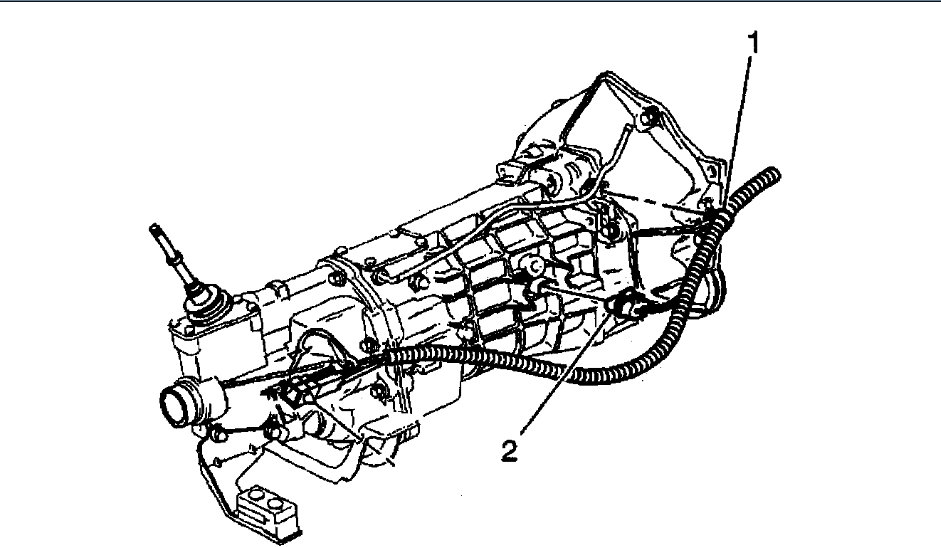 1

2