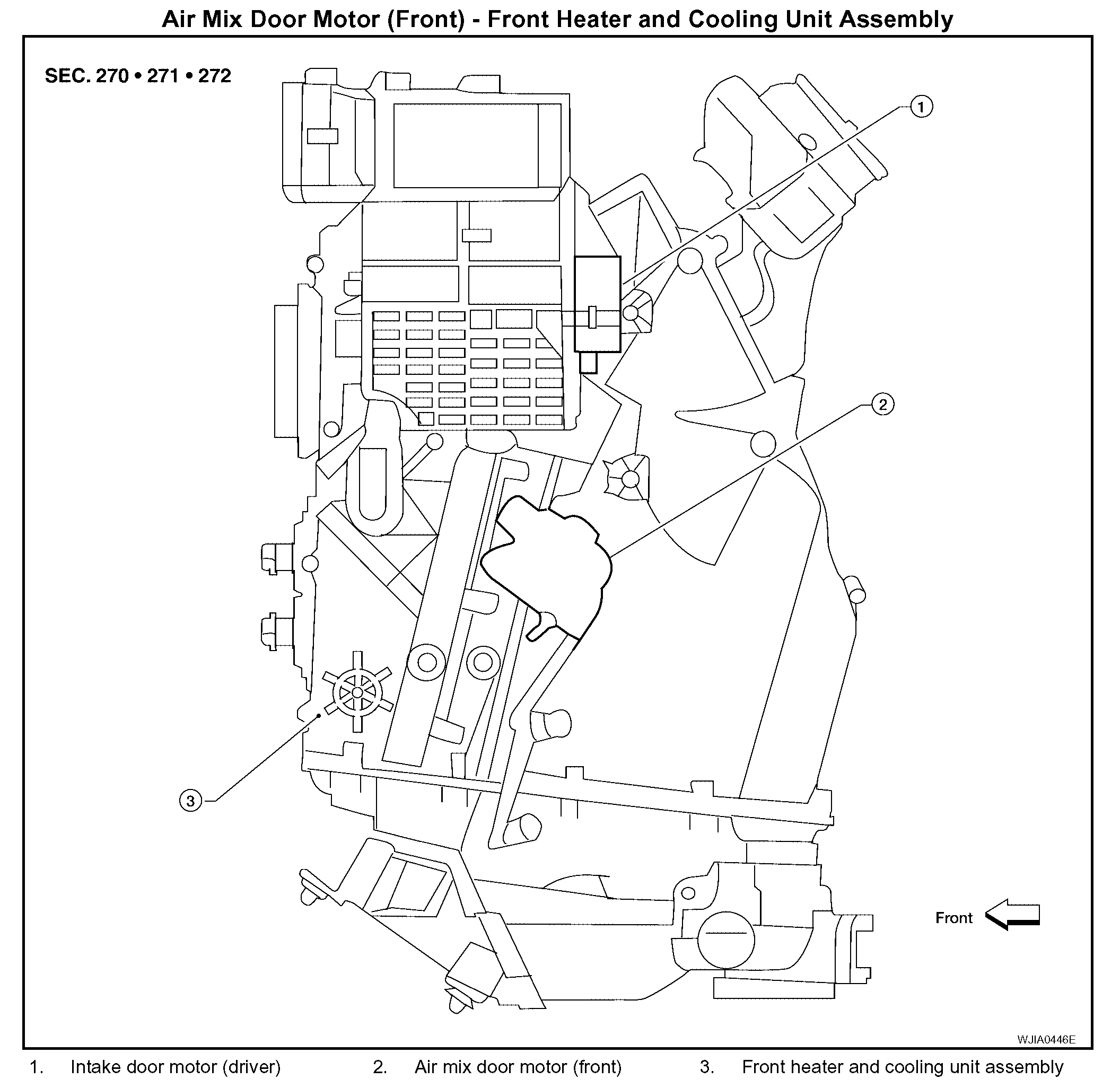 Air Mix Door Motor (Front) - Front Heater and Cooling Unit Assembly

SEC. 270 • 271 • 272

1

2

3

Front

WJIA0446E

1. Intake door motor (driver)
2. Air mix door motor (front)
3. Front heater and cooling unit assembly