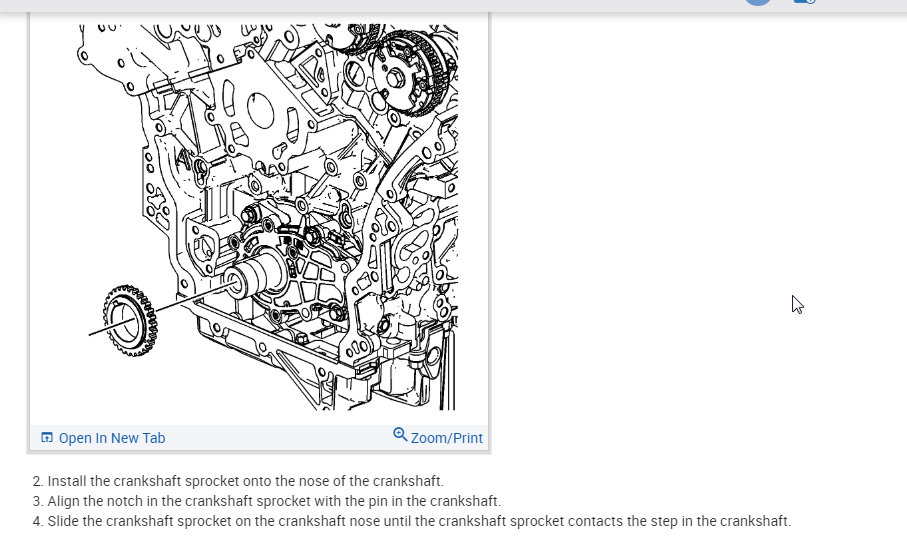 Open In New Tab

Zoom/Print

2. Install the crankshaft sprocket onto the nose of the crankshaft.
3. Align the notch in the crankshaft sprocket with the pin in the crankshaft.
4. Slide the crankshaft sprocket on the crankshaft nose until the crankshaft sprocket contacts the step in the crankshaft.