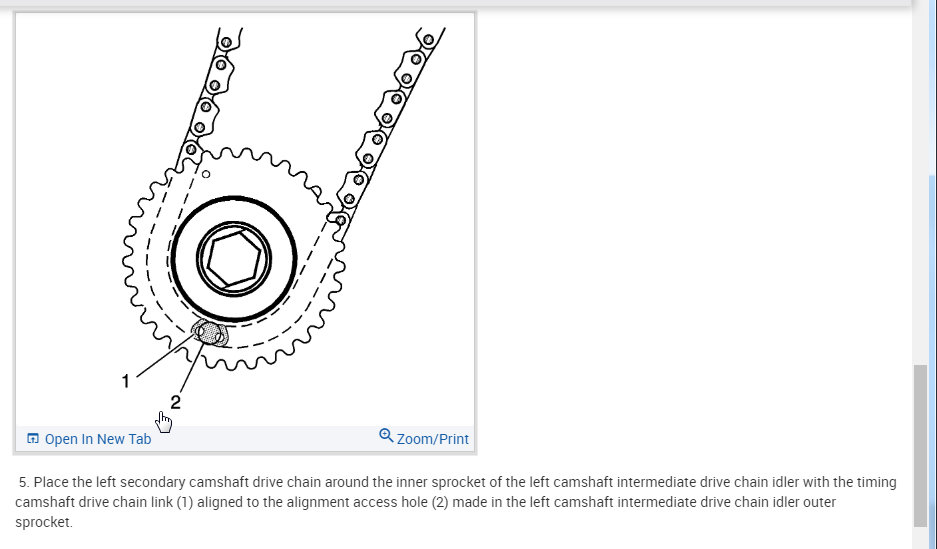 1

2

Open In New Tab

Zoom/Print

5. Place the left secondary camshaft drive chain around the inner sprocket of the left camshaft intermediate drive chain idler with the timing camshaft drive chain link (1) aligned to the alignment access hole (2) made in the left camshaft intermediate drive chain idler outer sprocket.