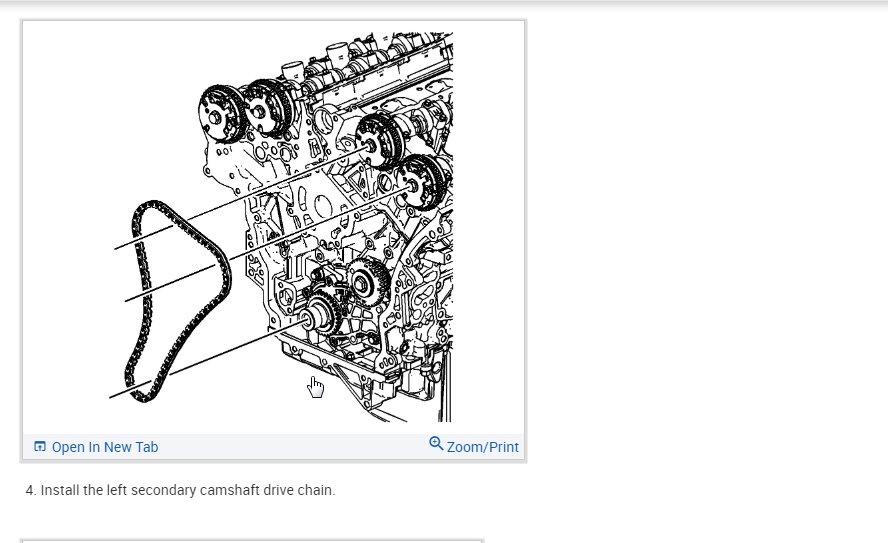 Open In New Tab

Zoom/Print

4. Install the left secondary camshaft drive chain.