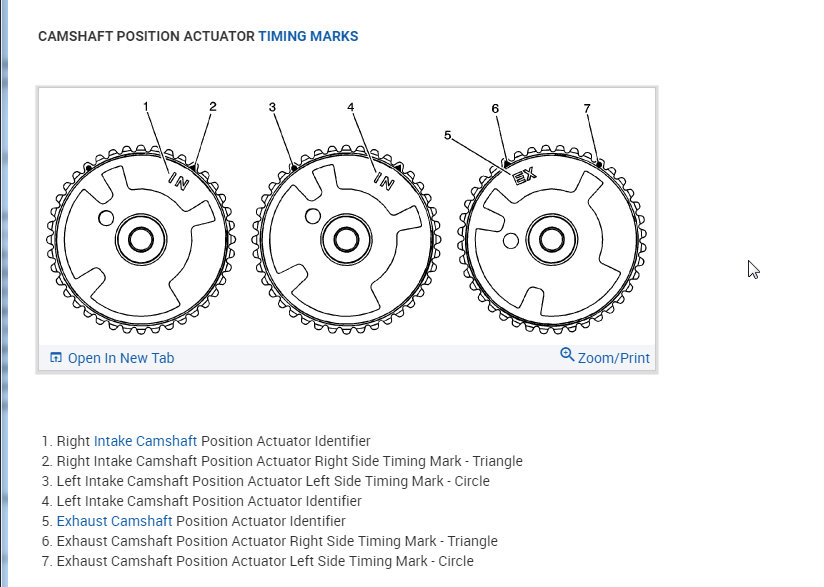 CAMSHAFT POSITION ACTUATOR TIMING MARKS

1
2
3
4
5
6
7
IN
IN
EX

Open In New Tab
Zoom/Print

1. Right Intake Camshaft Position Actuator Identifier
2. Right Intake Camshaft Position Actuator Right Side Timing Mark - Triangle
3. Left Intake Camshaft Position Actuator Left Side Timing Mark - Circle
4. Left Intake Camshaft Position Actuator Identifier
5. Exhaust Camshaft Position Actuator Identifier
6. Exhaust Camshaft Position Actuator Right Side Timing Mark - Triangle
7. Exhaust Camshaft Position Actuator Left Side Timing Mark - Circle