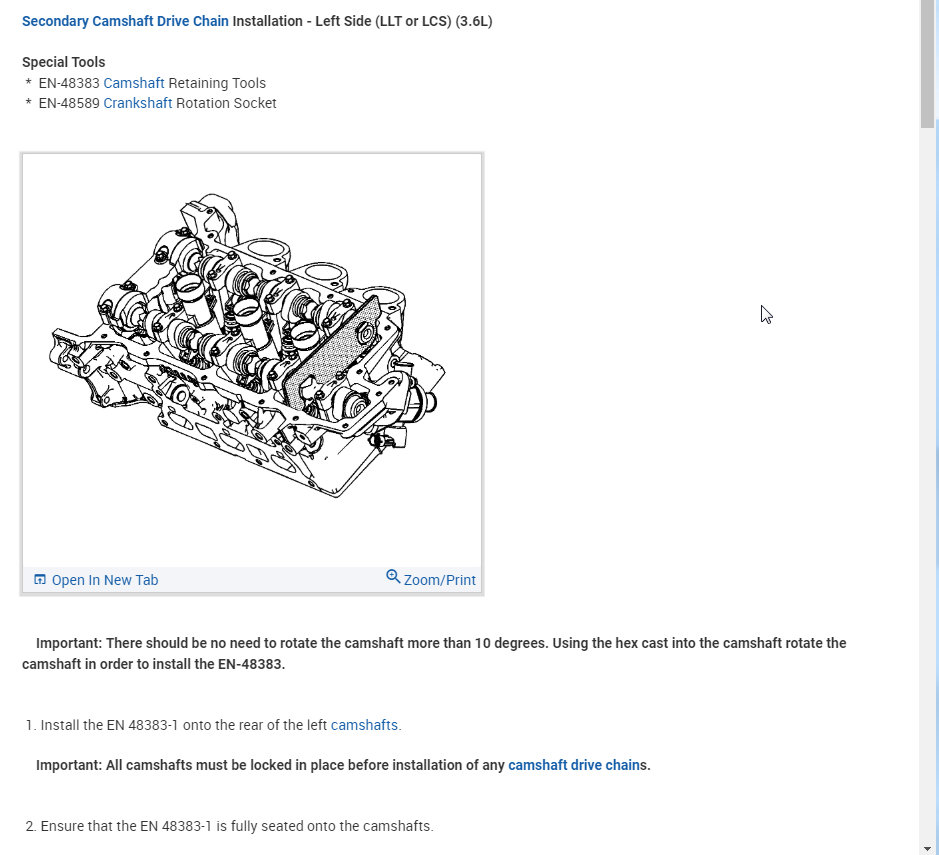 Secondary Camshaft Drive Chain Installation - Left Side (LLT or LCS) (3.6L)

Special Tools
* EN-48383 Camshaft Retaining Tools
* EN-48589 Crankshaft Rotation Socket

Open In New Tab
Zoom/Print

Important: There should be no need to rotate the camshaft more than 10 degrees. Using the hex cast into the camshaft rotate the camshaft in order to install the EN-48383.

1. Install the EN 48383-1 onto the rear of the left camshafts.

Important: All camshafts must be locked in place before installation of any camshaft drive chains.

2. Ensure that the EN 48383-1 is fully seated onto the camshafts.