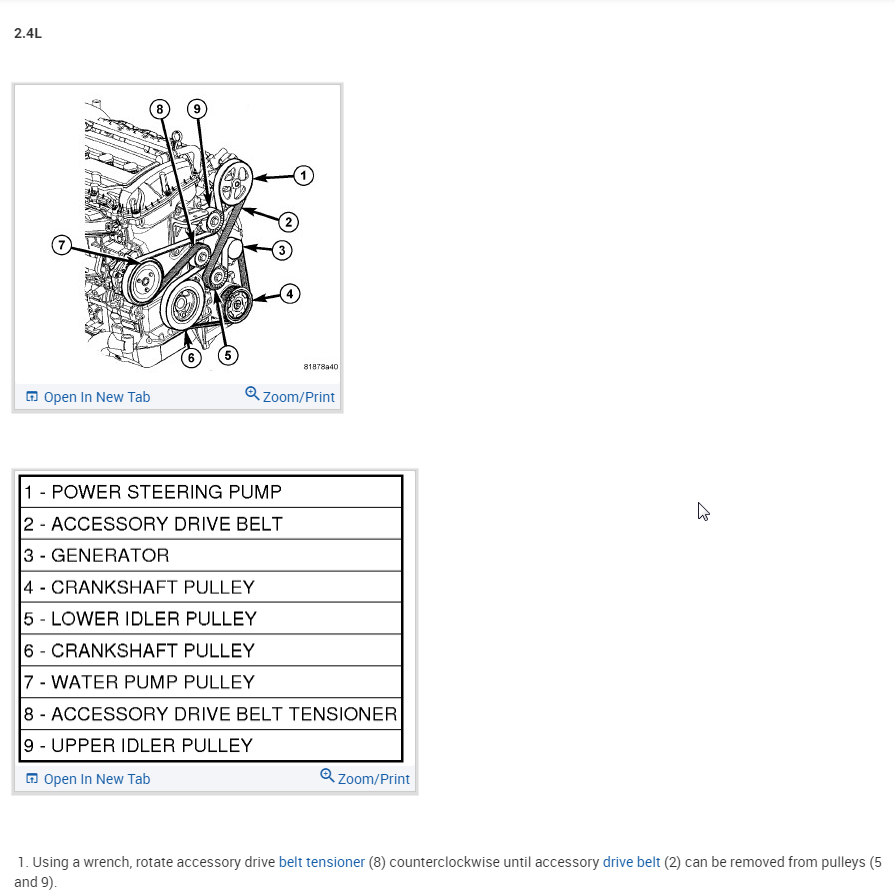 2.4L

8
9
1
2
3
7
4
6
5
81878a40

Open In New Tab
Zoom/Print

| 1 - POWER STEERING PUMP |
|---|
| 2 - ACCESSORY DRIVE BELT |
| 3 - GENERATOR |
| 4 - CRANKSHAFT PULLEY |
| 5 - LOWER IDLER PULLEY |
| 6 - CRANKSHAFT PULLEY |
| 7 - WATER PUMP PULLEY |
| 8 - ACCESSORY DRIVE BELT TENSIONER |
| 9 - UPPER IDLER PULLEY |

Open In New Tab
Zoom/Print

1. Using a wrench, rotate accessory drive belt tensioner (8) counterclockwise until accessory drive belt (2) can be removed from pulleys (5 and 9).