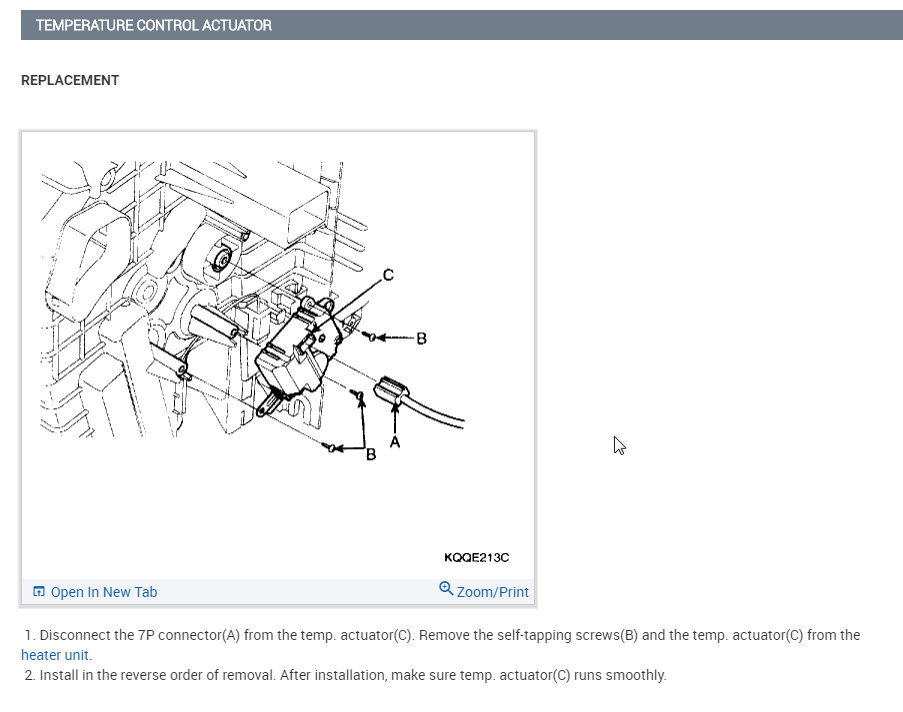 TEMPERATURE CONTROL ACTUATOR

REPLACEMENT

C
B
B
A
KQQE213C

Open In New Tab
Zoom/Print

1. Disconnect the 7P connector(A) from the temp. actuator(C). Remove the self-tapping screws(B) and the temp. actuator(C) from the heater unit.
2. Install in the reverse order of removal. After installation, make sure temp. actuator(C) runs smoothly.