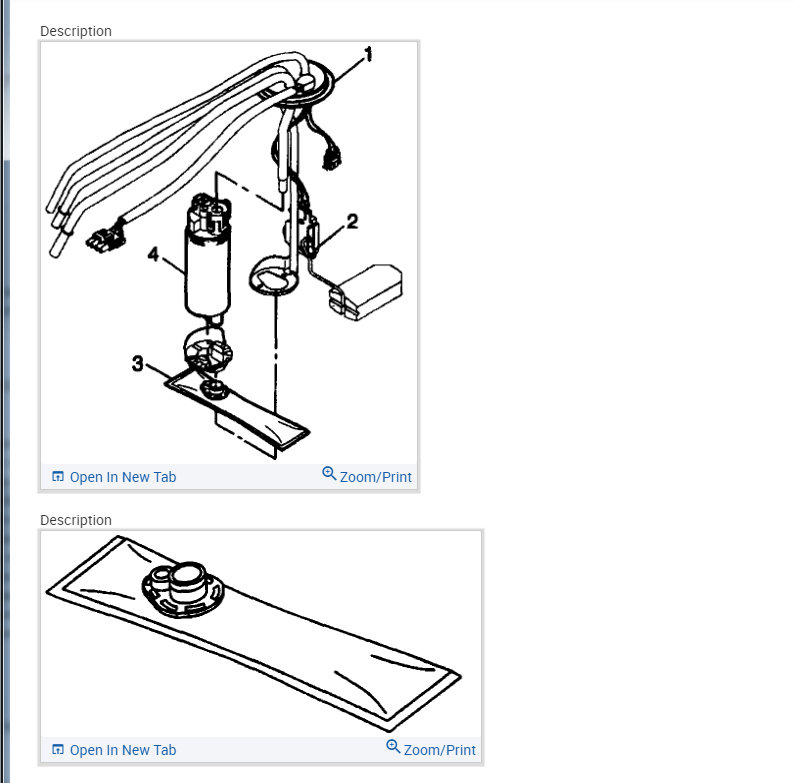 Description

1
2
4
3

Open In New Tab
Zoom/Print

Description

Open In New Tab
Zoom/Print