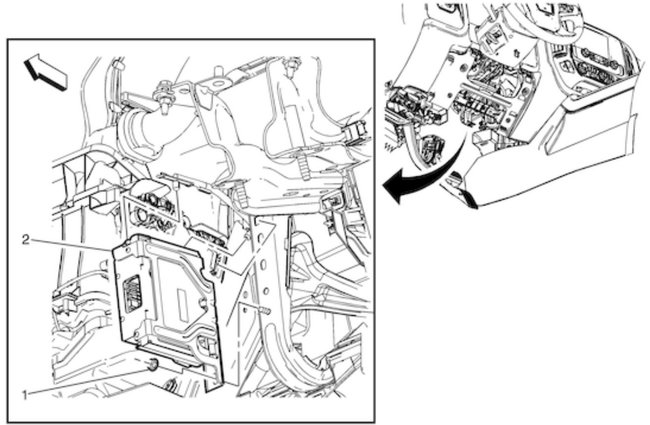 2

1