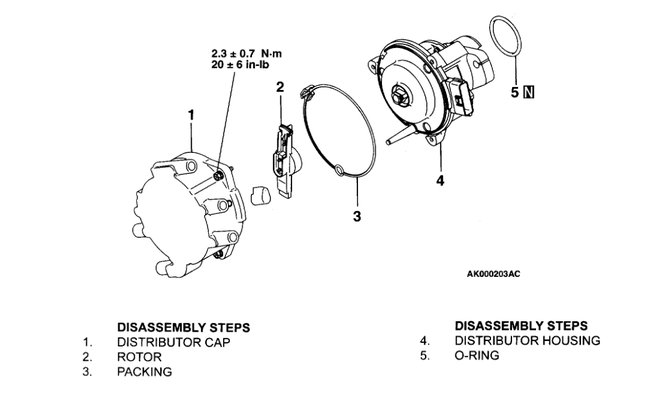 2.3 ± 0.7 N·m
20 ± 6 in-lb

1

2

3

4

5 N

AK000203AC

DISASSEMBLY STEPS
1. DISTRIBUTOR CAP
2. ROTOR
3. PACKING

DISASSEMBLY STEPS
4. DISTRIBUTOR HOUSING
5. O-RING