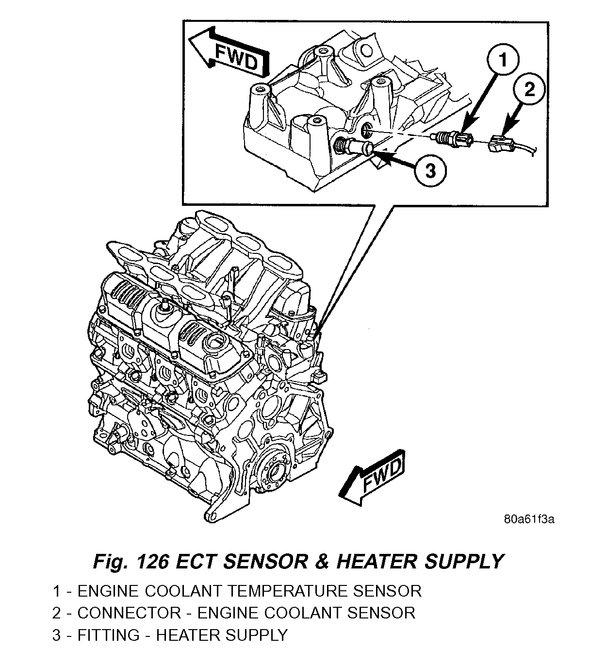 FWD
1
2
3
FWD
80a61f3a

Fig. 126 ECT SENSOR & HEATER SUPPLY
1 - ENGINE COOLANT TEMPERATURE SENSOR
2 - CONNECTOR - ENGINE COOLANT SENSOR
3 - FITTING - HEATER SUPPLY