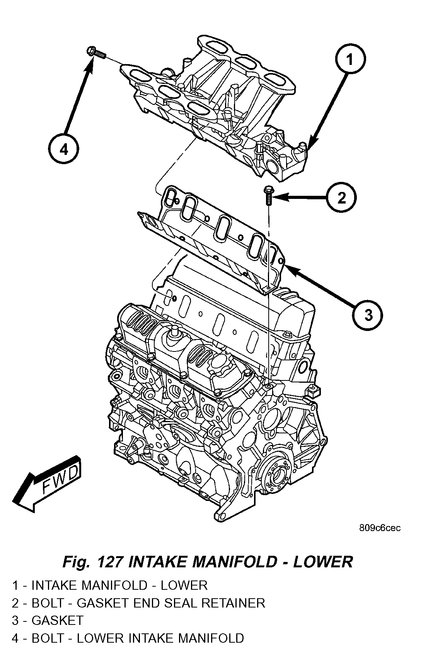 1

4

2

3

FWD

809c6cec

Fig. 127 INTAKE MANIFOLD - LOWER

1 - INTAKE MANIFOLD - LOWER
2 - BOLT - GASKET END SEAL RETAINER
3 - GASKET
4 - BOLT - LOWER INTAKE MANIFOLD