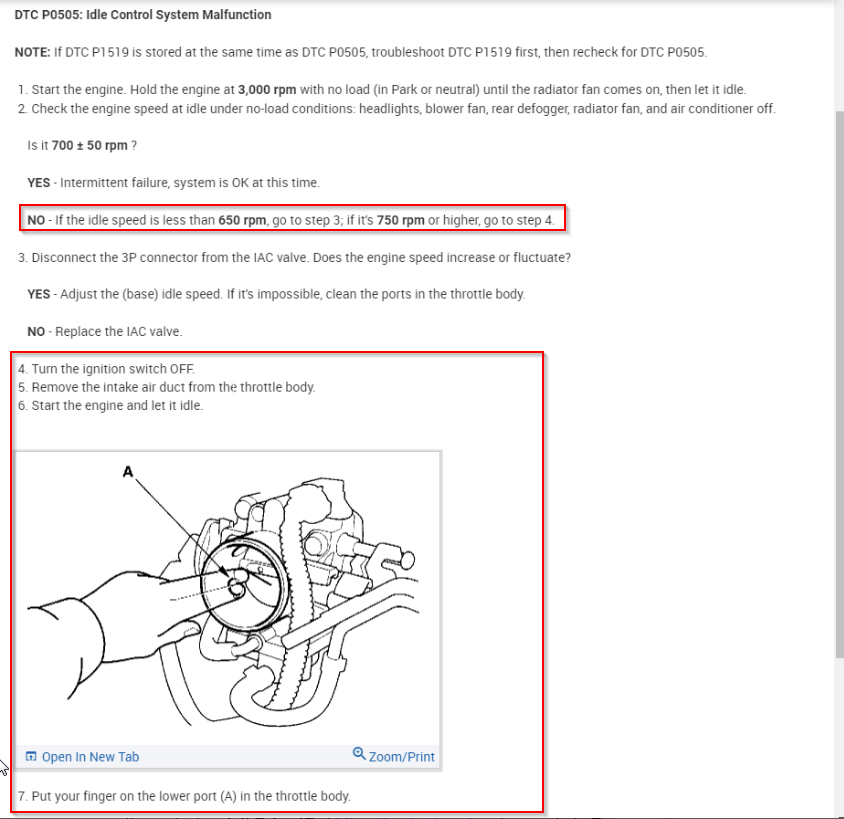 DTC P0505: Idle Control System Malfunction

NOTE: If DTC P1519 is stored at the same time as DTC P0505, troubleshoot DTC P1519 first, then recheck for DTC P0505.

1. Start the engine. Hold the engine at 3,000 rpm with no load (in Park or neutral) until the radiator fan comes on, then let it idle.
2. Check the engine speed at idle under no-load conditions: headlights, blower fan, rear defogger, radiator fan, and air conditioner off.

Is it 700 ± 50 rpm ?

YES - Intermittent failure, system is OK at this time.

NO - If the idle speed is less than 650 rpm, go to step 3; if it's 750 rpm or higher, go to step 4.

3. Disconnect the 3P connector from the IAC valve. Does the engine speed increase or fluctuate?

YES - Adjust the (base) idle speed. If it's impossible, clean the ports in the throttle body.

NO - Replace the IAC valve.

4. Turn the ignition switch OFF.
5. Remove the intake air duct from the throttle body.
6. Start the engine and let it idle.

A

Open In New Tab

Zoom/Print

7. Put your finger on the lower port (A) in the throttle body.