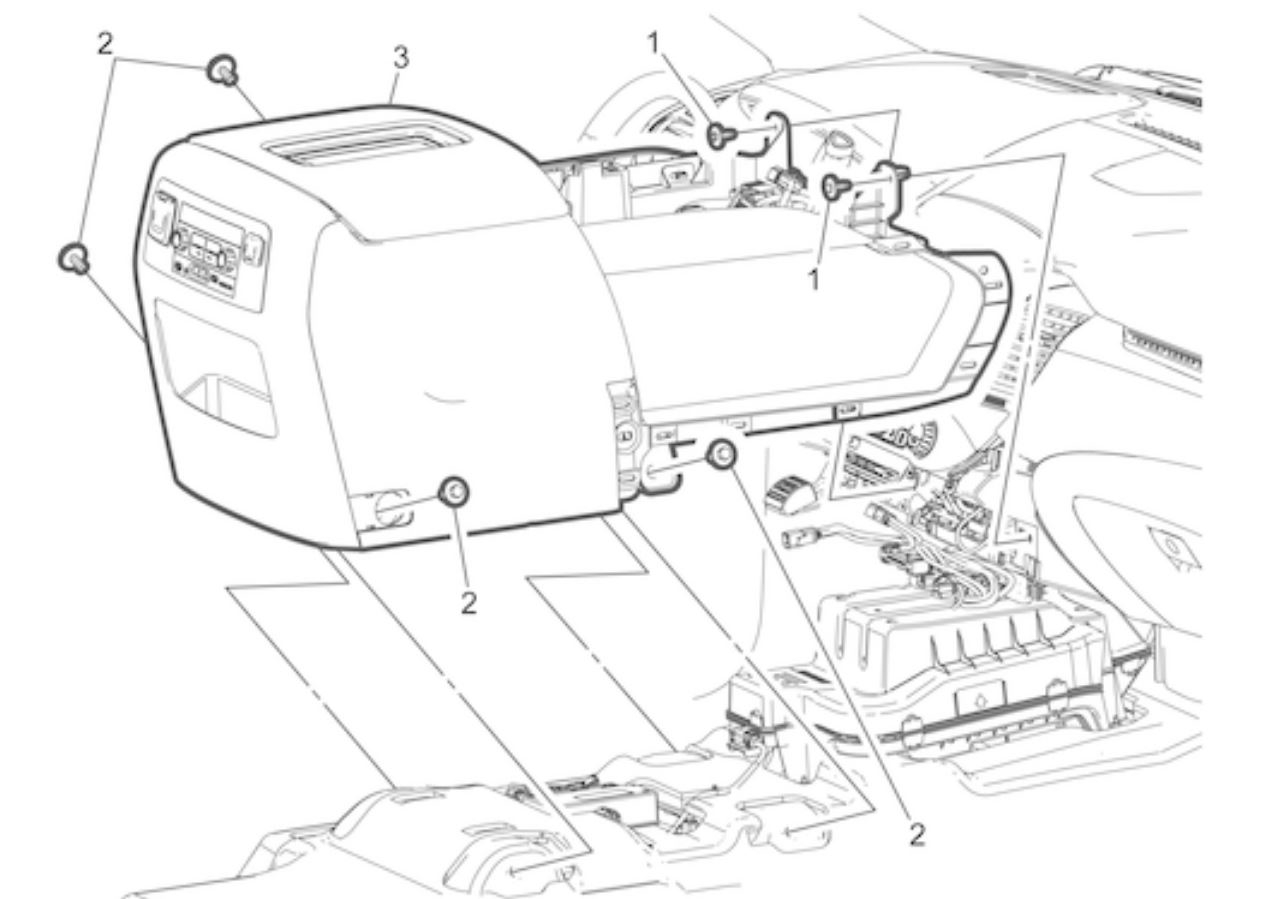 2
3
1
1
2
2