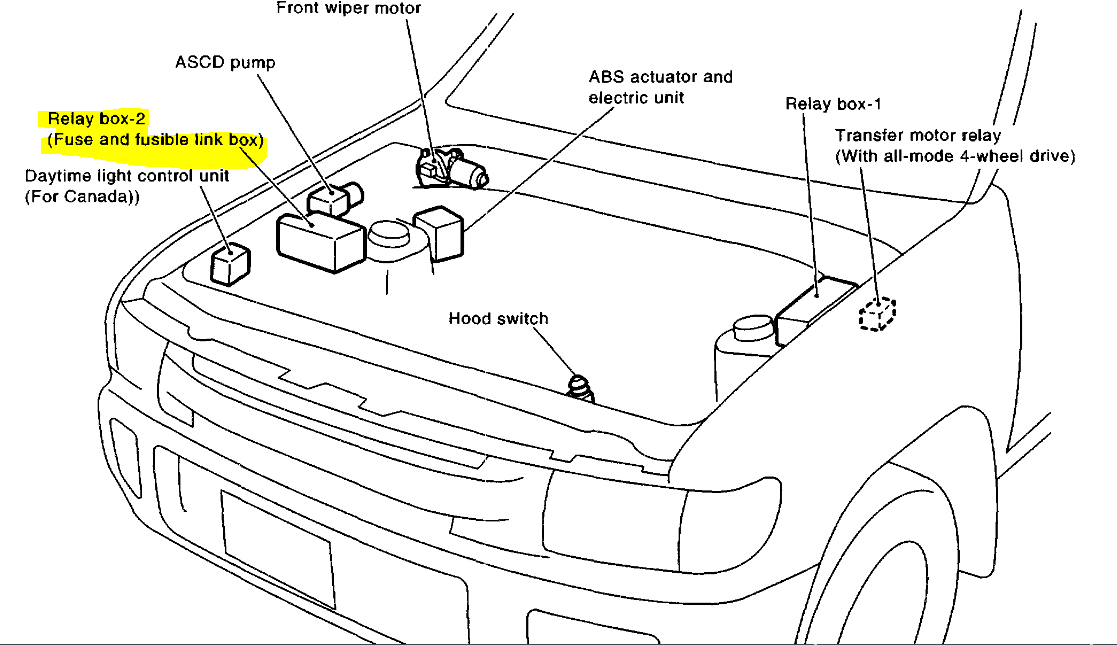 Front wiper motor

ASCD pump

ABS actuator and electric unit

Relay box-2
(Fuse and fusible link box)

Relay box-1

Transfer motor relay
(With all-mode 4-wheel drive)

Daytime light control unit
(For Canada))

Hood switch