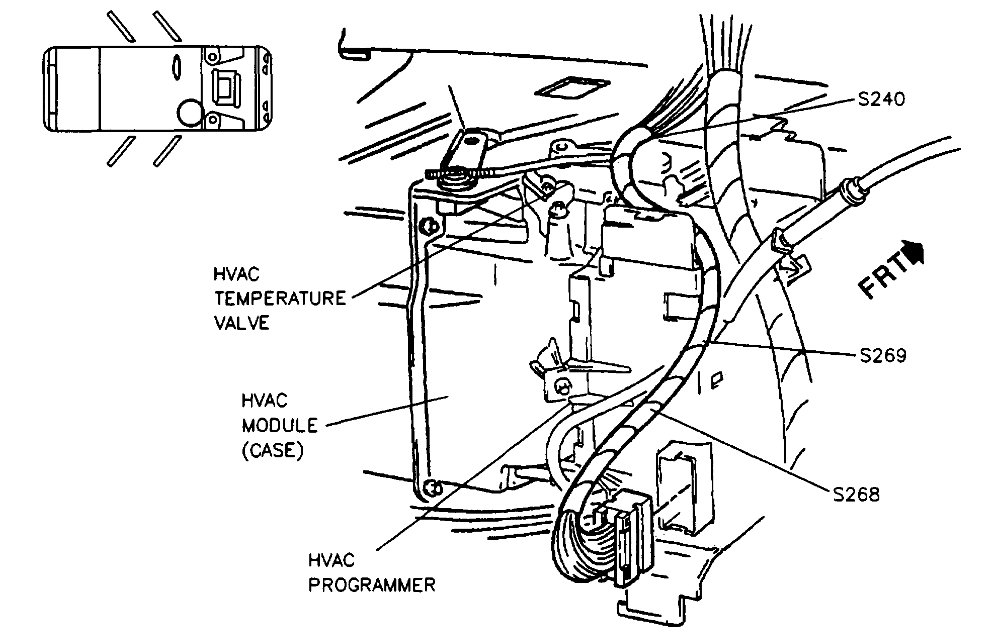 S240

FRT

HVAC
TEMPERATURE
VALVE

S269

HVAC
MODULE
(CASE)

S268

HVAC
PROGRAMMER