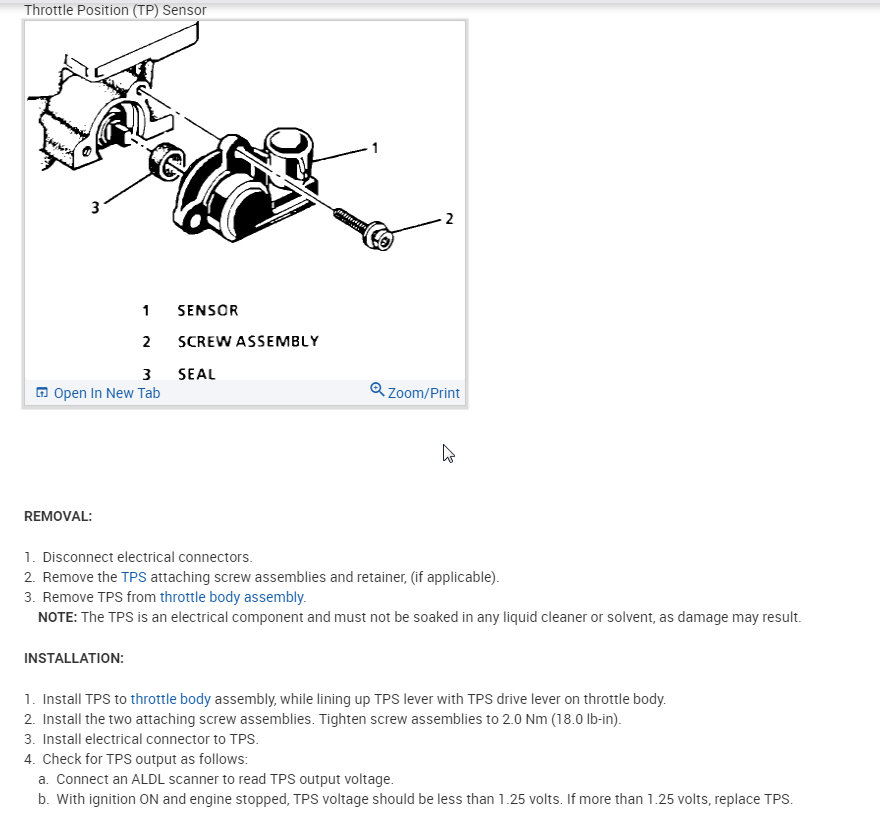 Throttle Position (TP) Sensor

1

2

3

1 SENSOR

2 SCREW ASSEMBLY

3 SEAL

Open In New Tab

Zoom/Print

REMOVAL:

1. Disconnect electrical connectors.
2. Remove the TPS attaching screw assemblies and retainer, (if applicable).
3. Remove TPS from throttle body assembly.
NOTE: The TPS is an electrical component and must not be soaked in any liquid cleaner or solvent, as damage may result.

INSTALLATION:

1. Install TPS to throttle body assembly, while lining up TPS lever with TPS drive lever on throttle body.
2. Install the two attaching screw assemblies. Tighten screw assemblies to 2.0 Nm (18.0 lb-in).
3. Install electrical connector to TPS.
4. Check for TPS output as follows:
a. Connect an ALDL scanner to read TPS output voltage.
b. With ignition ON and engine stopped, TPS voltage should be less than 1.25 volts. If more than 1.25 volts, replace TPS.