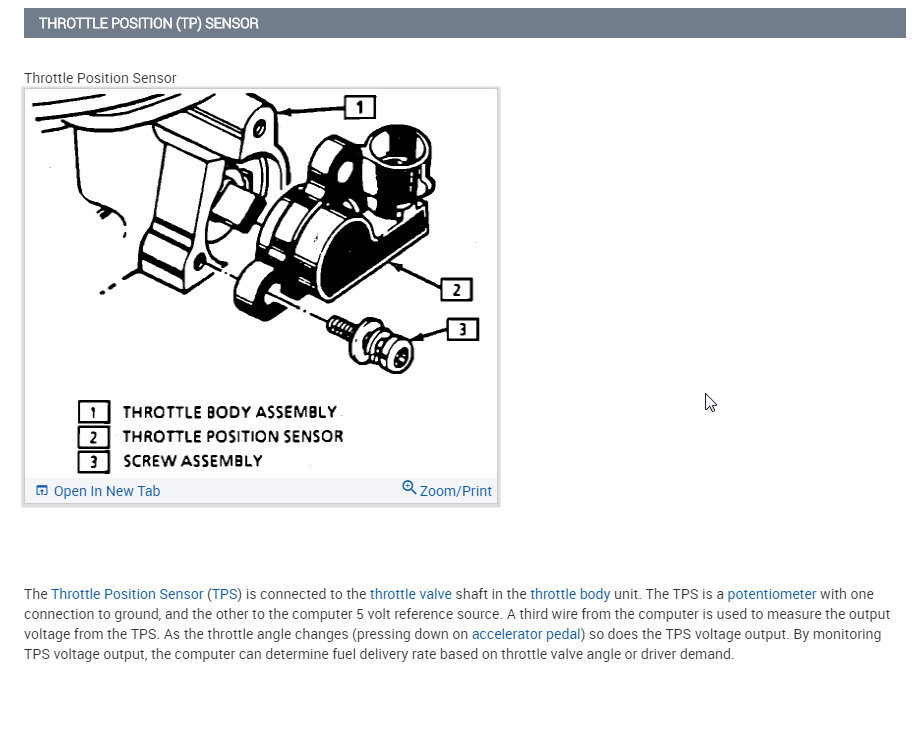 THROTTLE POSITION (TP) SENSOR

Throttle Position Sensor

1

2

3

1 THROTTLE BODY ASSEMBLY

2 THROTTLE POSITION SENSOR

3 SCREW ASSEMBLY

Open In New Tab

Zoom/Print

The Throttle Position Sensor (TPS) is connected to the throttle valve shaft in the throttle body unit. The TPS is a potentiometer with one connection to ground, and the other to the computer 5 volt reference source. A third wire from the computer is used to measure the output voltage from the TPS. As the throttle angle changes (pressing down on accelerator pedal) so does the TPS voltage output. By monitoring TPS voltage output, the computer can determine fuel delivery rate based on throttle valve angle or driver demand.