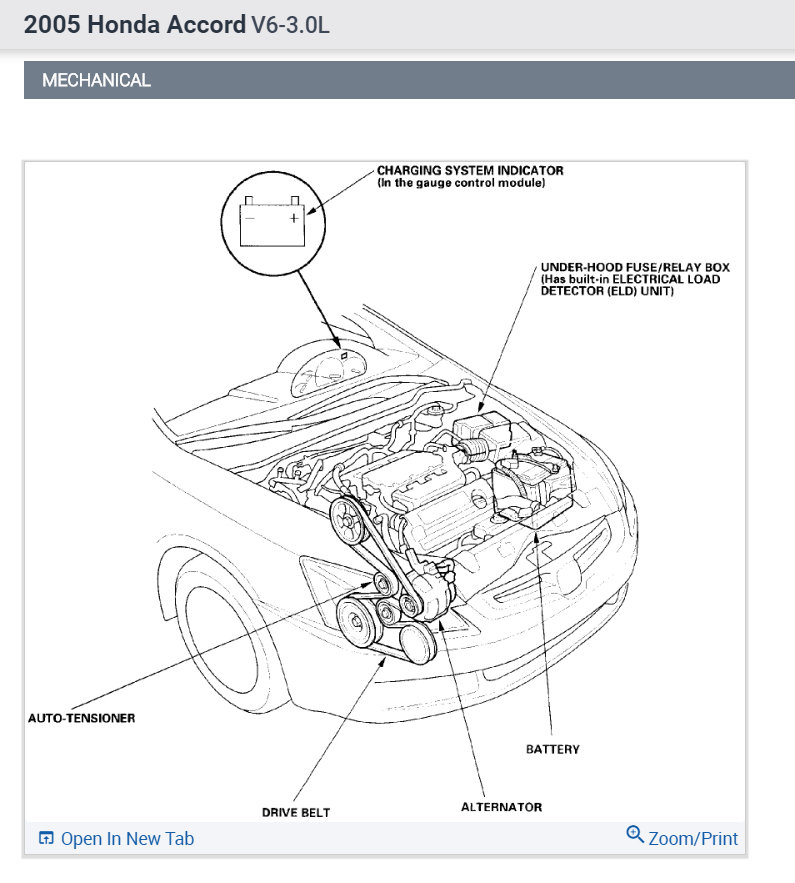 2005 Honda Accord V6-3.0L

MECHANICAL

CHARGING SYSTEM INDICATOR
(In the gauge control module)

UNDER-HOOD FUSE/RELAY BOX
(Has built-in ELECTRICAL LOAD DETECTOR (ELD) UNIT)

AUTO-TENSIONER

BATTERY

DRIVE BELT

ALTERNATOR

Open In New Tab

Zoom/Print