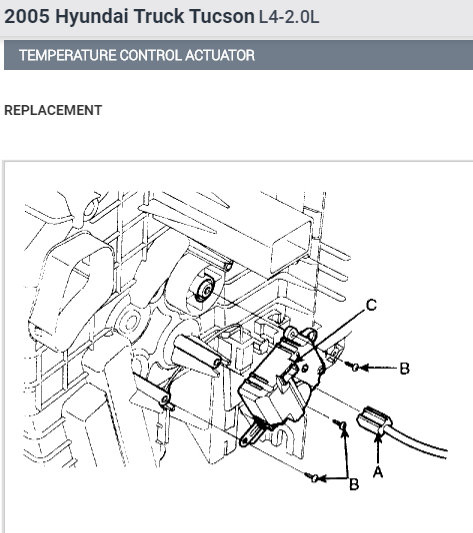 2005 Hyundai Truck Tucson L4-2.0L

TEMPERATURE CONTROL ACTUATOR

REPLACEMENT

C
B
B
A