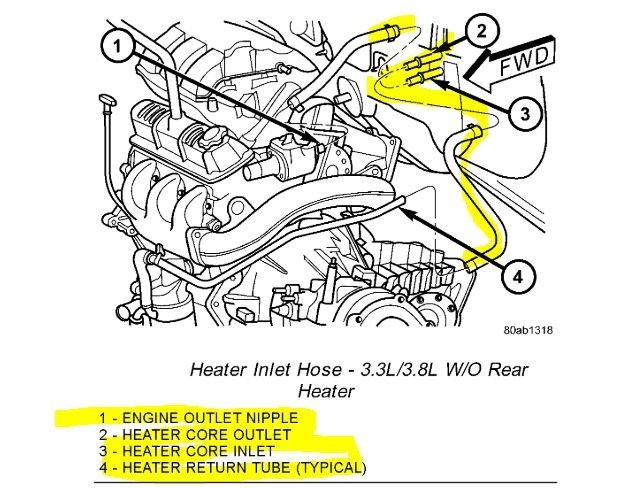 1
2
FWD
3
4
80ab1318

Heater Inlet Hose - 3.3L/3.8L W/O Rear Heater

1 - ENGINE OUTLET NIPPLE
2 - HEATER CORE OUTLET
3 - HEATER CORE INLET
4 - HEATER RETURN TUBE (TYPICAL)