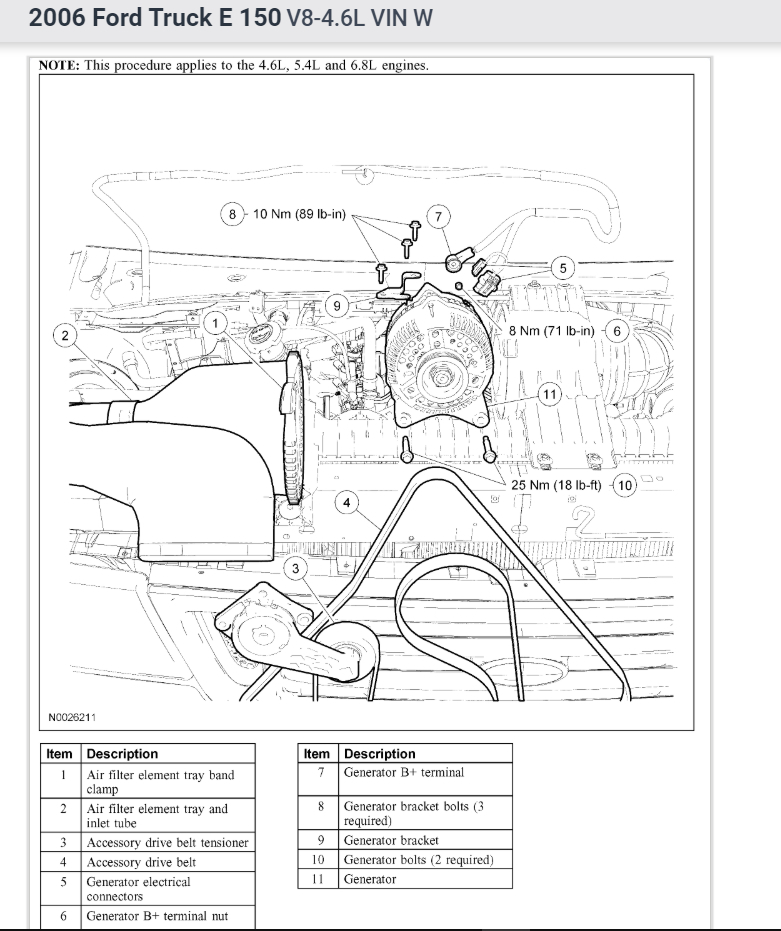 2006 Ford Truck E 150 V8-4.6L VIN W

NOTE: This procedure applies to the 4.6L, 5.4L and 6.8L engines.

8 10 Nm (89 lb-in)
7
5
9
1
2
8 Nm (71 lb-in) 6
11
25 Nm (18 lb-ft) 10
4
3
N0026211

| Item | Description |
|---|---|
| 1 | Air filter element tray band clamp |
| 2 | Air filter element tray and inlet tube |
| 3 | Accessory drive belt tensioner |
| 4 | Accessory drive belt |
| 5 | Generator electrical connectors |
| 6 | Generator B+ terminal nut |

| Item | Description |
|---|---|
| 7 | Generator B+ terminal |
| 8 | Generator bracket bolts (3 required) |
| 9 | Generator bracket |
| 10 | Generator bolts (2 required) |
| 11 | Generator |