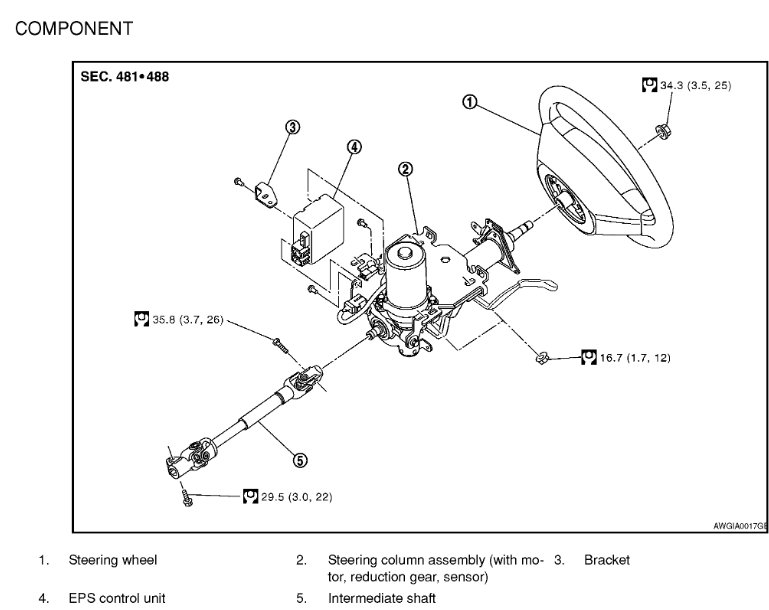 COMPONENT

SEC. 481•488

34.3 (3.5, 25)

1

3

4

2

35.8 (3.7, 26)

16.7 (1.7, 12)

5

29.5 (3.0, 22)

AWGIA0017GB

1. Steering wheel

2. Steering column assembly (with motor, reduction gear, sensor)

3. Bracket

4. EPS control unit

5. Intermediate shaft