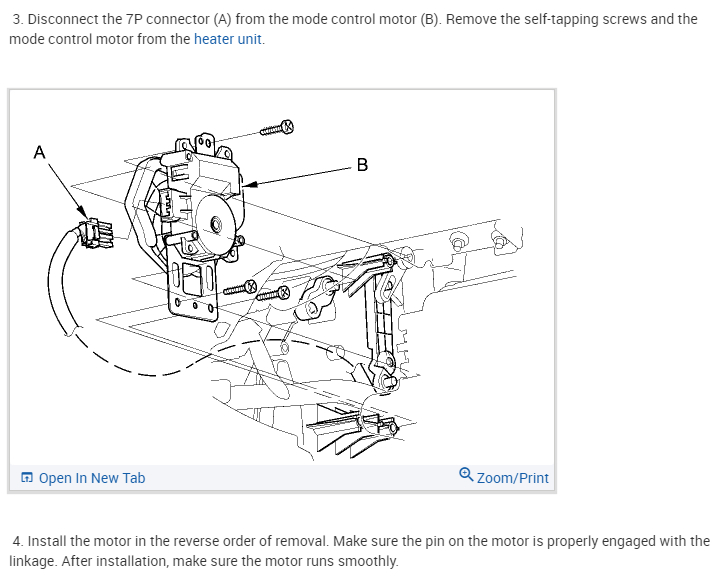 3. Disconnect the 7P connector (A) from the mode control motor (B). Remove the self-tapping screws and the mode control motor from the heater unit.

A

B

Open In New Tab

Zoom/Print

4. Install the motor in the reverse order of removal. Make sure the pin on the motor is properly engaged with the linkage. After installation, make sure the motor runs smoothly.