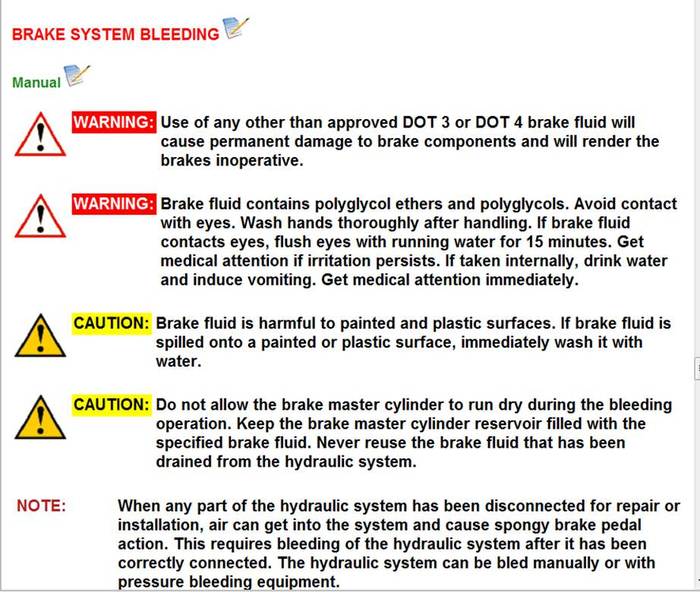 BRAKE SYSTEM BLEEDING

Manual

WARNING: Use of any other than approved DOT 3 or DOT 4 brake fluid will cause permanent damage to brake components and will render the brakes inoperative.

WARNING: Brake fluid contains polyglycol ethers and polyglycols. Avoid contact with eyes. Wash hands thoroughly after handling. If brake fluid contacts eyes, flush eyes with running water for 15 minutes. Get medical attention if irritation persists. If taken internally, drink water and induce vomiting. Get medical attention immediately.

CAUTION: Brake fluid is harmful to painted and plastic surfaces. If brake fluid is spilled onto a painted or plastic surface, immediately wash it with water.

CAUTION: Do not allow the brake master cylinder to run dry during the bleeding operation. Keep the brake master cylinder reservoir filled with the specified brake fluid. Never reuse the brake fluid that has been drained from the hydraulic system.

NOTE: When any part of the hydraulic system has been disconnected for repair or installation, air can get into the system and cause spongy brake pedal action. This requires bleeding of the hydraulic system after it has been correctly connected. The hydraulic system can be bled manually or with pressure bleeding equipment.