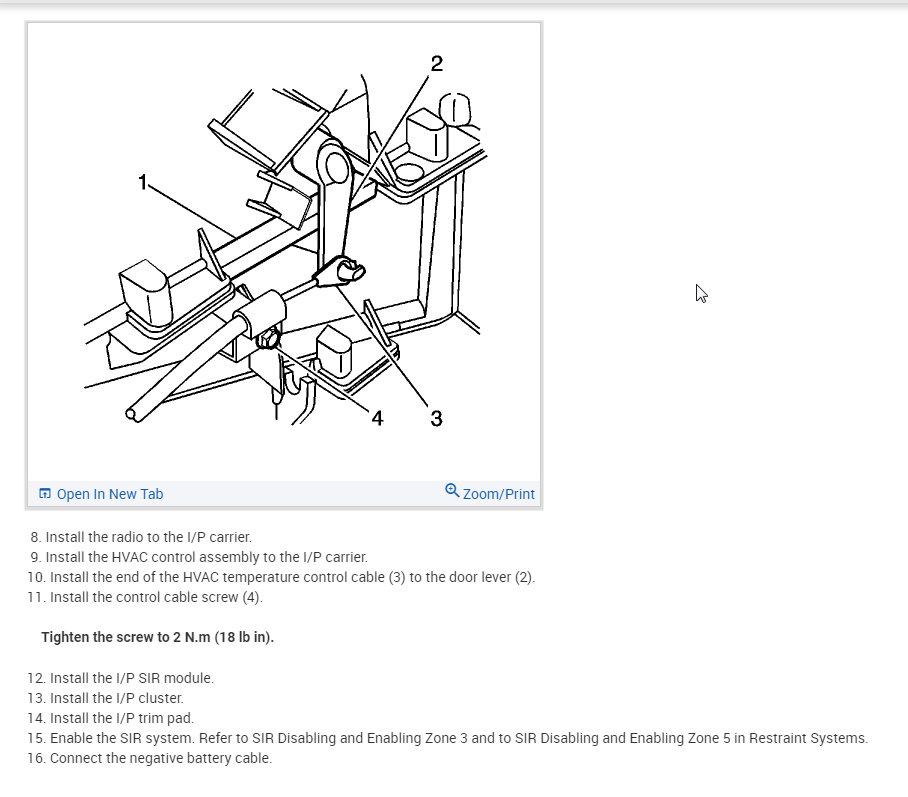 2
1
4 3

Open In New Tab
Zoom/Print

8. Install the radio to the I/P carrier.
9. Install the HVAC control assembly to the I/P carrier.
10. Install the end of the HVAC temperature control cable (3) to the door lever (2).
11. Install the control cable screw (4).

**Tighten the screw to 2 N.m (18 lb in).**

12. Install the I/P SIR module.
13. Install the I/P cluster.
14. Install the I/P trim pad.
15. Enable the SIR system. Refer to SIR Disabling and Enabling Zone 3 and to SIR Disabling and Enabling Zone 5 in Restraint Systems.
16. Connect the negative battery cable.