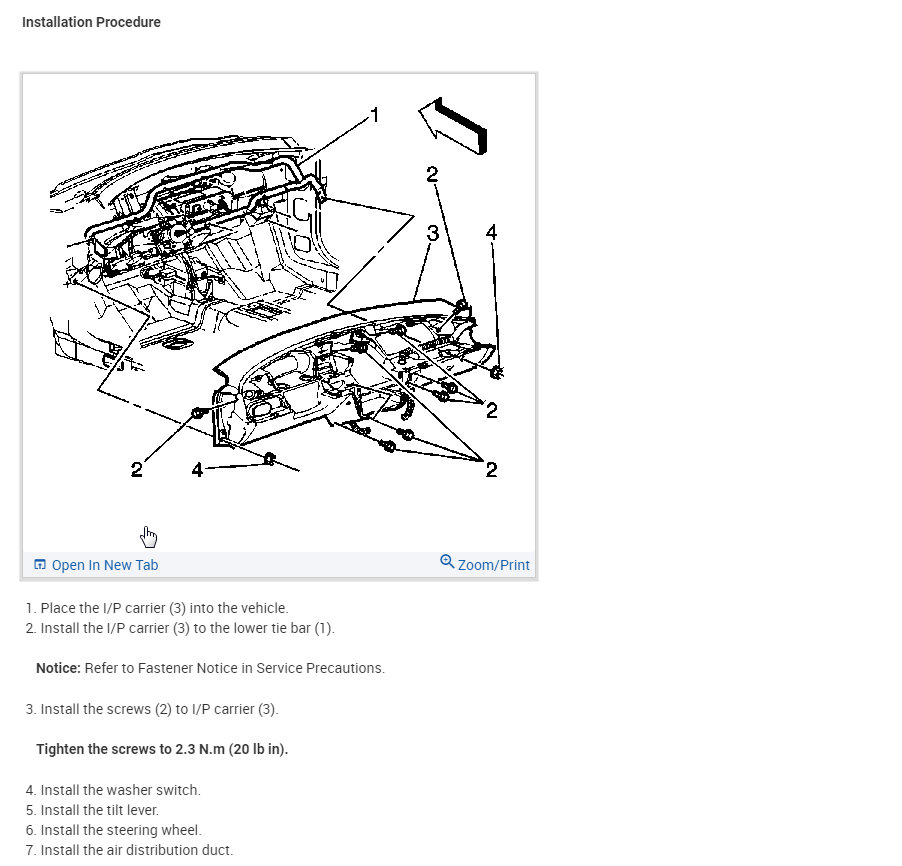 Installation Procedure

1
2
3
4
2
2
4
2

Open In New Tab
Zoom/Print

1. Place the I/P carrier (3) into the vehicle.
2. Install the I/P carrier (3) to the lower tie bar (1).

Notice: Refer to Fastener Notice in Service Precautions.

3. Install the screws (2) to I/P carrier (3).

Tighten the screws to 2.3 N.m (20 lb in).

4. Install the washer switch.
5. Install the tilt lever.
6. Install the steering wheel.
7. Install the air distribution duct.