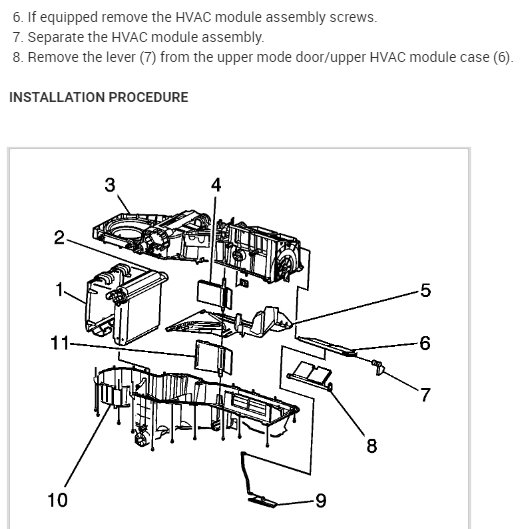 6. If equipped remove the HVAC module assembly screws.
7. Separate the HVAC module assembly.
8. Remove the lever (7) from the upper mode door/upper HVAC module case (6).

INSTALLATION PROCEDURE

3
4
2
1
5
11
6
7
8
10
9