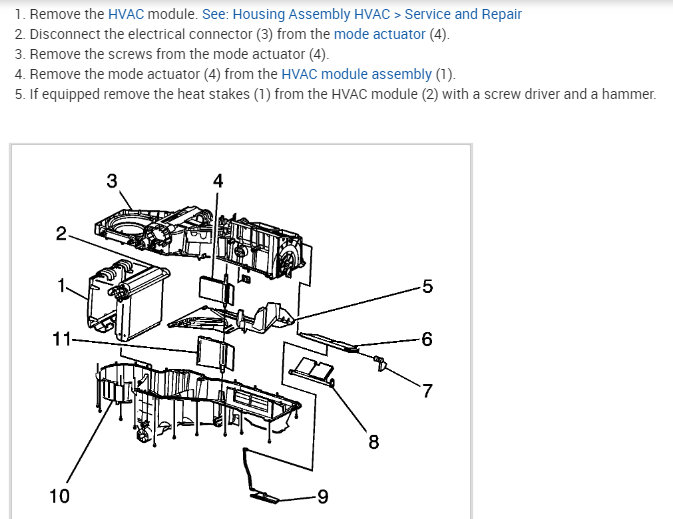 1. Remove the HVAC module. See: Housing Assembly HVAC > Service and Repair
2. Disconnect the electrical connector (3) from the mode actuator (4).
3. Remove the screws from the mode actuator (4).
4. Remove the mode actuator (4) from the HVAC module assembly (1).
5. If equipped remove the heat stakes (1) from the HVAC module (2) with a screw driver and a hammer.

3
4
2
1
5
11
6
7
8
10
9