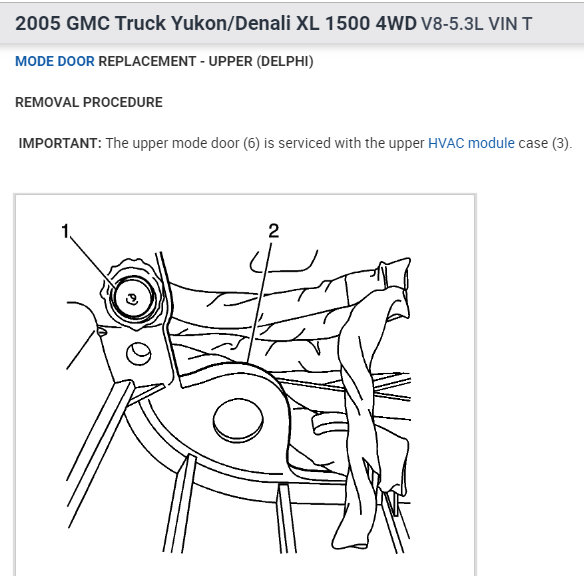 2005 GMC Truck Yukon/Denali XL 1500 4WD V8-5.3L VIN T

MODE DOOR REPLACEMENT - UPPER (DELPHI)

REMOVAL PROCEDURE

IMPORTANT: The upper mode door (6) is serviced with the upper HVAC module case (3).

1

2