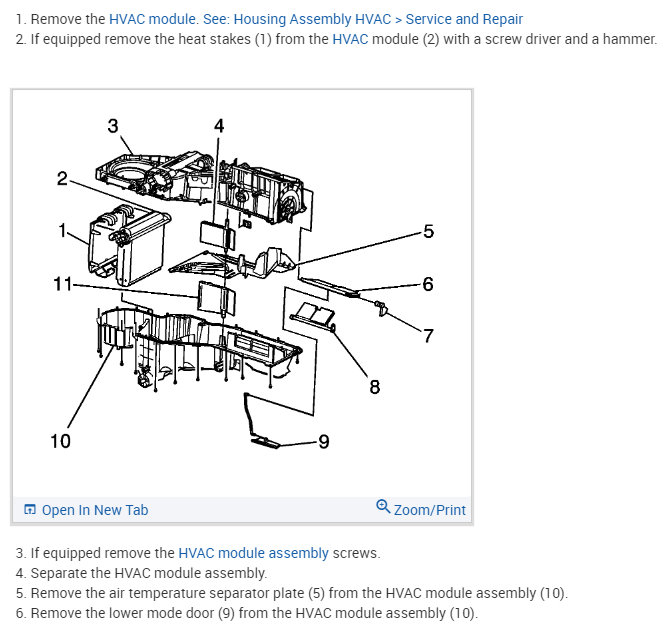 1. Remove the HVAC module. See: Housing Assembly HVAC > Service and Repair
2. If equipped remove the heat stakes (1) from the HVAC module (2) with a screw driver and a hammer.

3
4
2
1
5
11
6
7
8
10
9

Open In New Tab
Zoom/Print

3. If equipped remove the HVAC module assembly screws.
4. Separate the HVAC module assembly.
5. Remove the air temperature separator plate (5) from the HVAC module assembly (10).
6. Remove the lower mode door (9) from the HVAC module assembly (10).