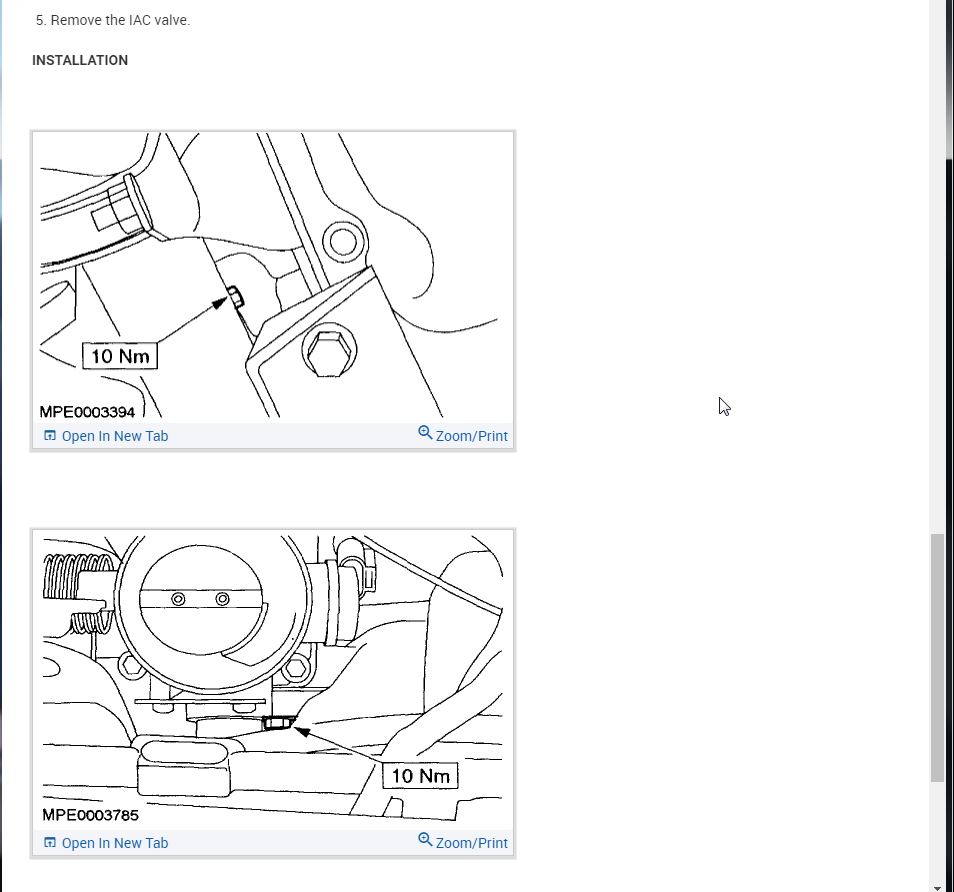 5. Remove the IAC valve.

INSTALLATION

10 Nm

MPE0003394

Open In New Tab

Zoom/Print

10 Nm

MPE0003785

Open In New Tab

Zoom/Print