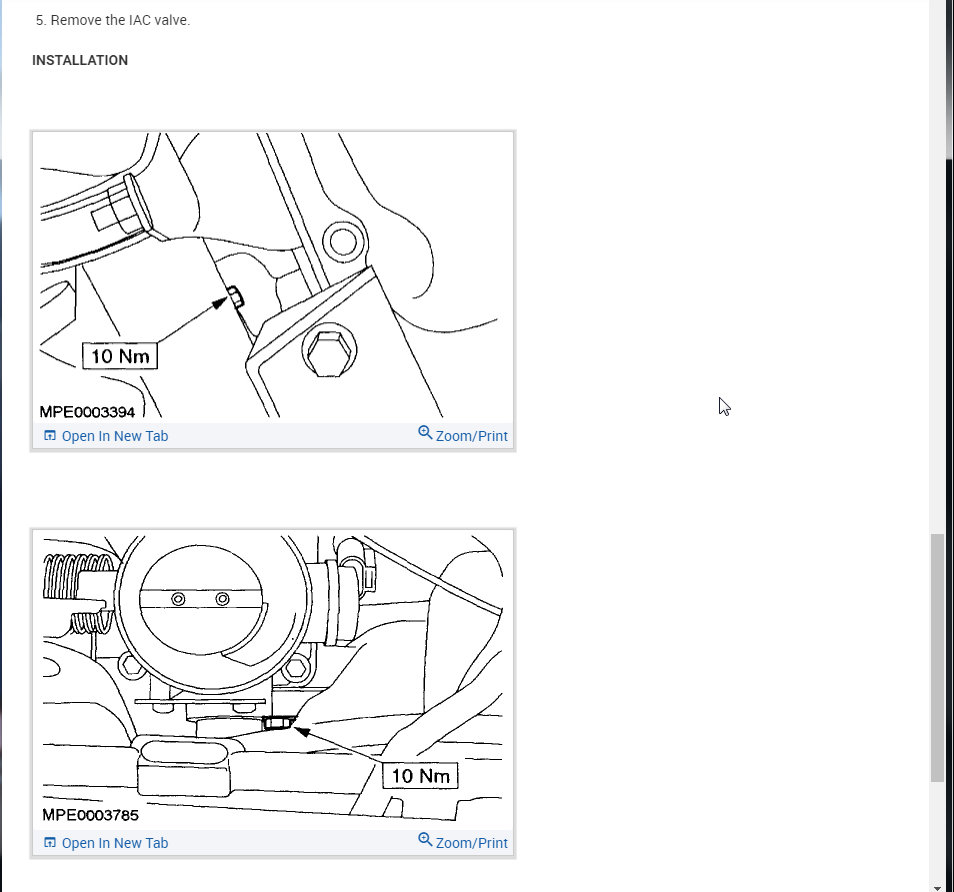 5. Remove the IAC valve.

INSTALLATION

10 Nm

MPE0003394

Open In New Tab

Zoom/Print

10 Nm

MPE0003785

Open In New Tab

Zoom/Print