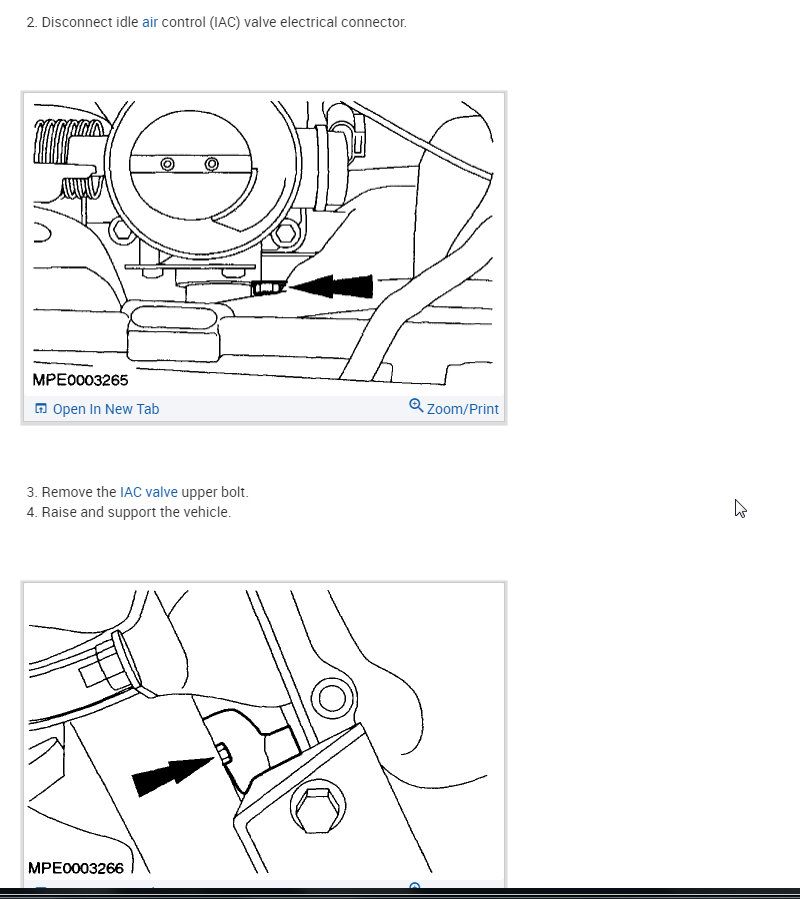 2. Disconnect idle air control (IAC) valve electrical connector.

MPE0003265

Open In New Tab

Zoom/Print

3. Remove the IAC valve upper bolt.
4. Raise and support the vehicle.

MPE0003266