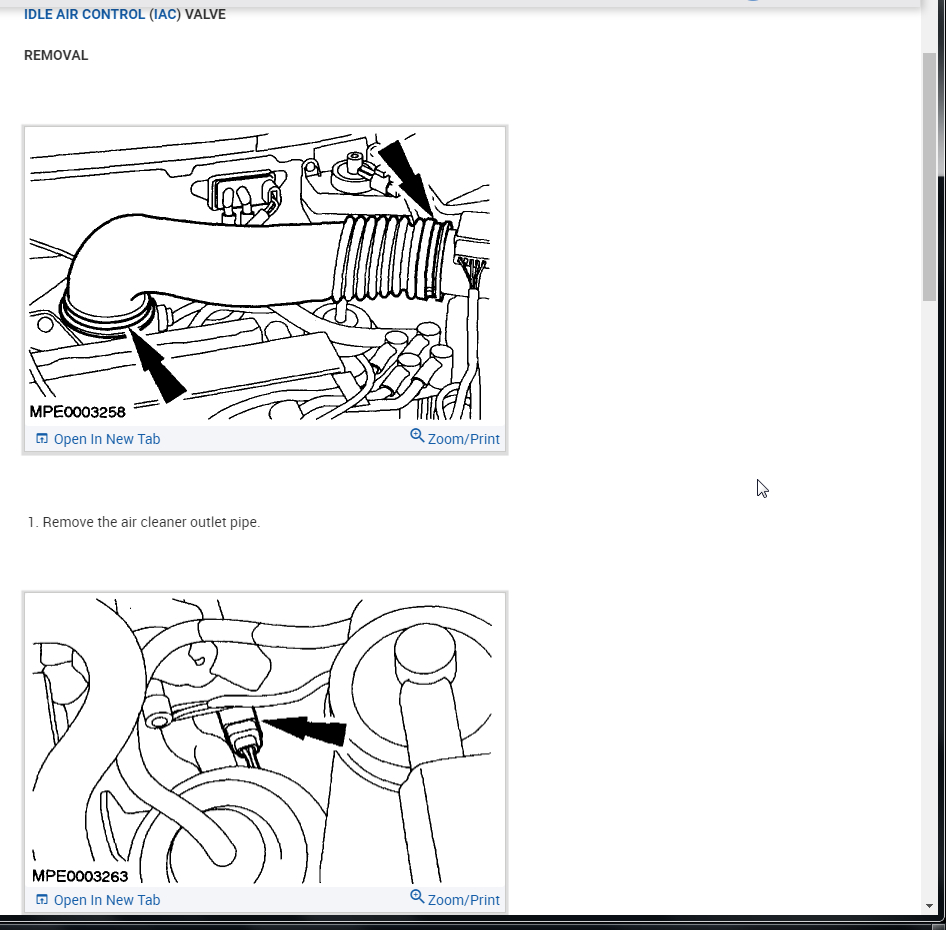 IDLE AIR CONTROL (IAC) VALVE

REMOVAL

MPE0003258

Open In New Tab

Zoom/Print

1. Remove the air cleaner outlet pipe.

MPE0003263

Open In New Tab

Zoom/Print