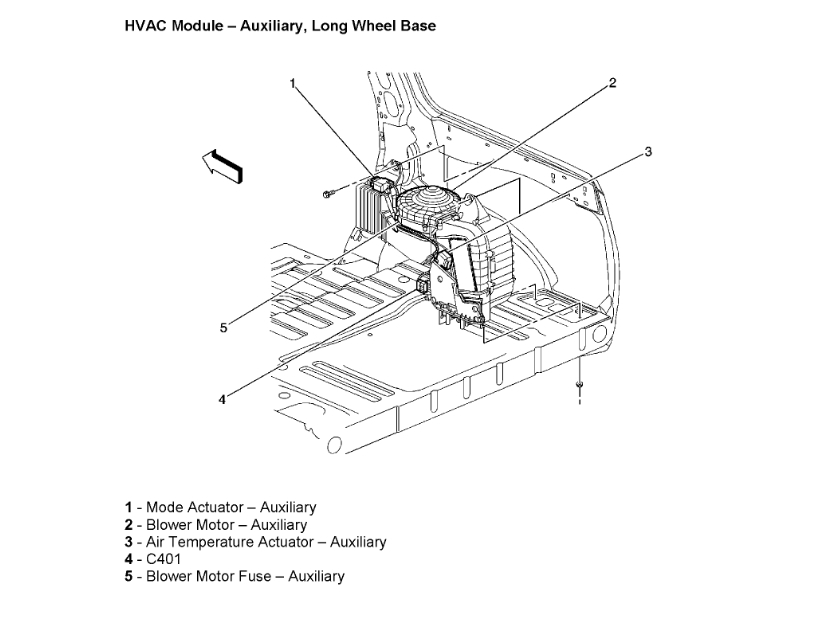 HVAC Module – Auxiliary, Long Wheel Base

1

2

3

5

4

1 - Mode Actuator – Auxiliary
2 - Blower Motor – Auxiliary
3 - Air Temperature Actuator – Auxiliary
4 - C401
5 - Blower Motor Fuse – Auxiliary