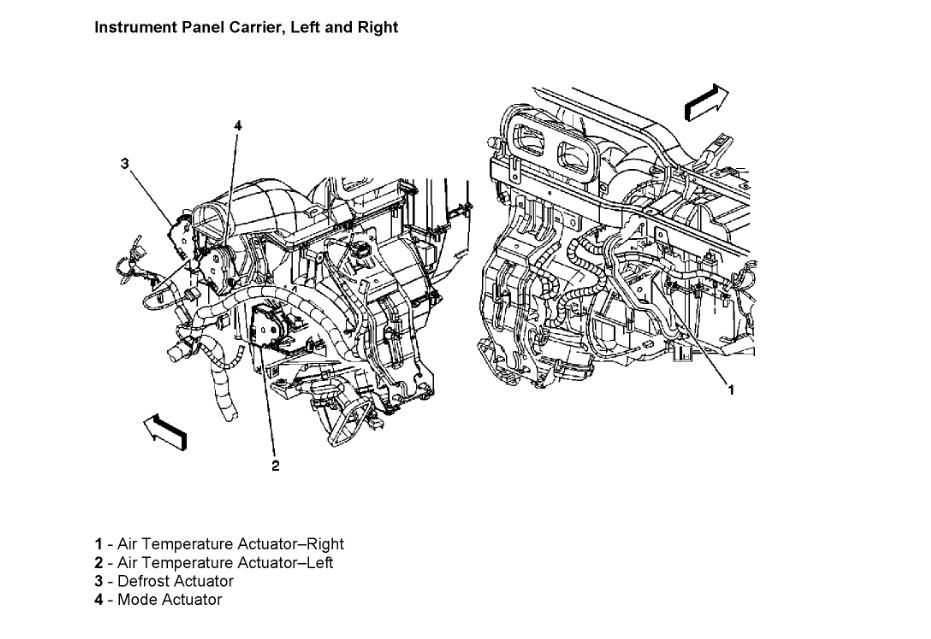 Instrument Panel Carrier, Left and Right

4

3

1

2

1 - Air Temperature Actuator–Right
2 - Air Temperature Actuator–Left
3 - Defrost Actuator
4 - Mode Actuator