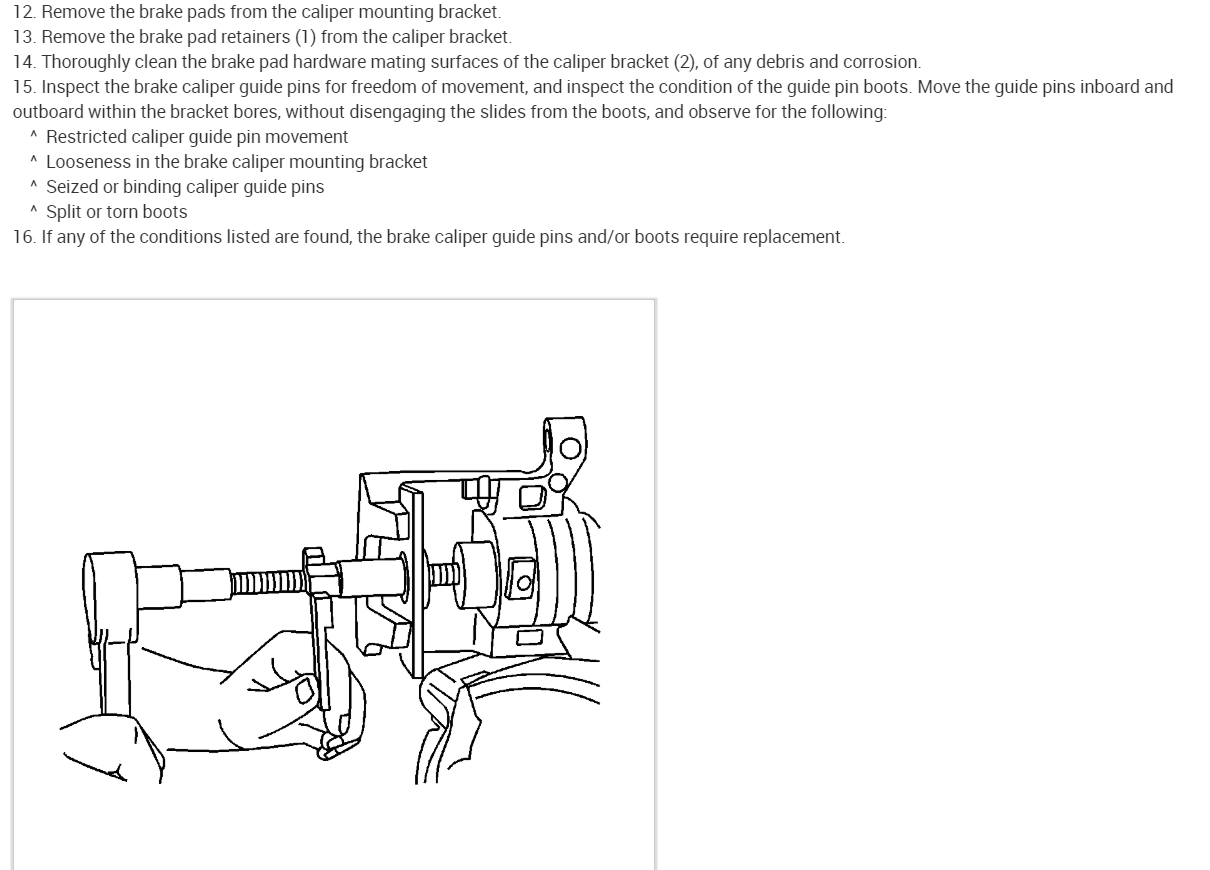 12. Remove the brake pads from the caliper mounting bracket.
13. Remove the brake pad retainers (1) from the caliper bracket.
14. Thoroughly clean the brake pad hardware mating surfaces of the caliper bracket (2), of any debris and corrosion.
15. Inspect the brake caliper guide pins for freedom of movement, and inspect the condition of the guide pin boots. Move the guide pins inboard and outboard within the bracket bores, without disengaging the slides from the boots, and observe for the following:
^ Restricted caliper guide pin movement
^ Looseness in the brake caliper mounting bracket
^ Seized or binding caliper guide pins
^ Split or torn boots
16. If any of the conditions listed are found, the brake caliper guide pins and/or boots require replacement.