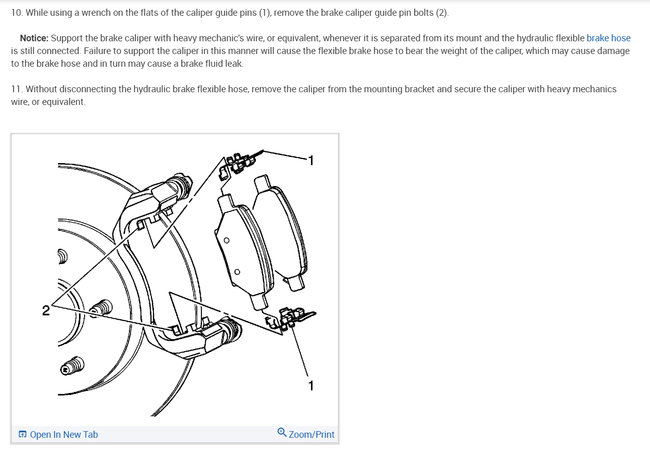 10. While using a wrench on the flats of the caliper guide pins (1), remove the brake caliper guide pin bolts (2).

Notice: Support the brake caliper with heavy mechanic's wire, or equivalent, whenever it is separated from its mount and the hydraulic flexible brake hose is still connected. Failure to support the caliper in this manner will cause the flexible brake hose to bear the weight of the caliper, which may cause damage to the brake hose and in turn may cause a brake fluid leak.

11. Without disconnecting the hydraulic brake flexible hose, remove the caliper from the mounting bracket and secure the caliper with heavy mechanics wire, or equivalent.

1

2

1

Open In New Tab

Zoom/Print