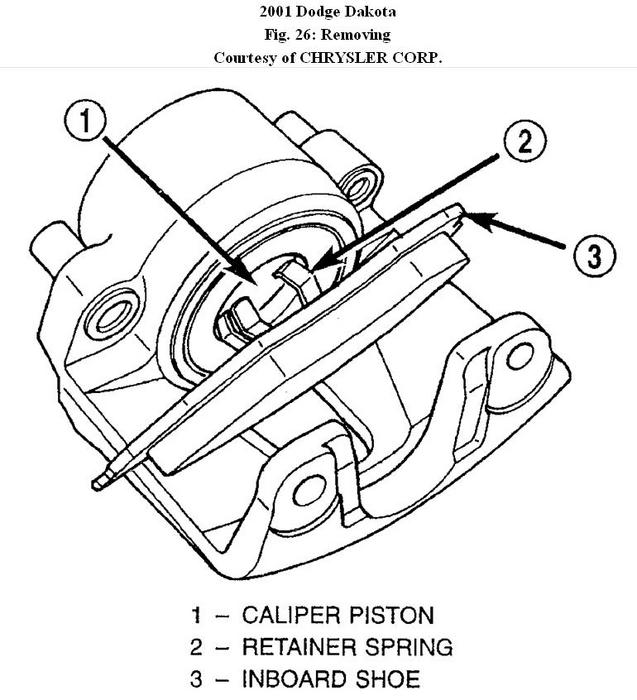 2001 Dodge Dakota
Fig. 26: Removing
Courtesy of CHRYSLER CORP.

1

2

3

1 – CALIPER PISTON
2 – RETAINER SPRING
3 – INBOARD SHOE