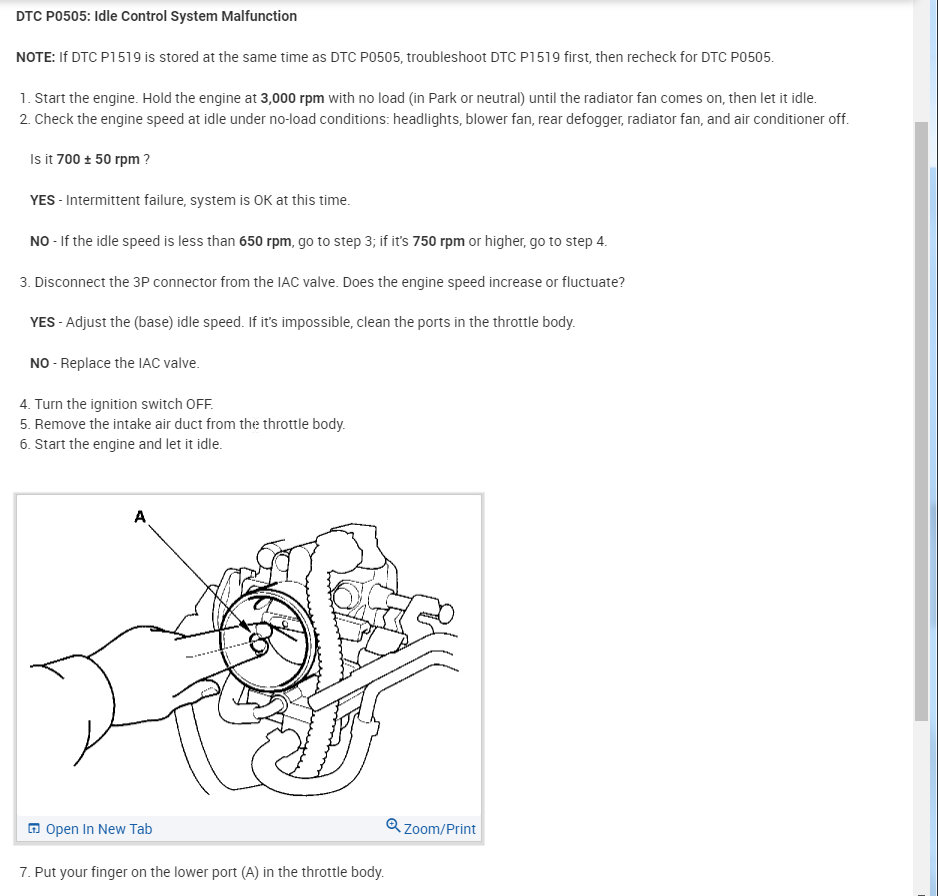 DTC P0505: Idle Control System Malfunction

NOTE: If DTC P1519 is stored at the same time as DTC P0505, troubleshoot DTC P1519 first, then recheck for DTC P0505.

1. Start the engine. Hold the engine at 3,000 rpm with no load (in Park or neutral) until the radiator fan comes on, then let it idle.
2. Check the engine speed at idle under no-load conditions: headlights, blower fan, rear defogger, radiator fan, and air conditioner off.

Is it 700 ± 50 rpm ?

YES - Intermittent failure, system is OK at this time.

NO - If the idle speed is less than 650 rpm, go to step 3; if it's 750 rpm or higher, go to step 4.

3. Disconnect the 3P connector from the IAC valve. Does the engine speed increase or fluctuate?

YES - Adjust the (base) idle speed. If it's impossible, clean the ports in the throttle body.

NO - Replace the IAC valve.

4. Turn the ignition switch OFF.
5. Remove the intake air duct from the throttle body.
6. Start the engine and let it idle.

A

Open In New Tab

Zoom/Print

7. Put your finger on the lower port (A) in the throttle body.