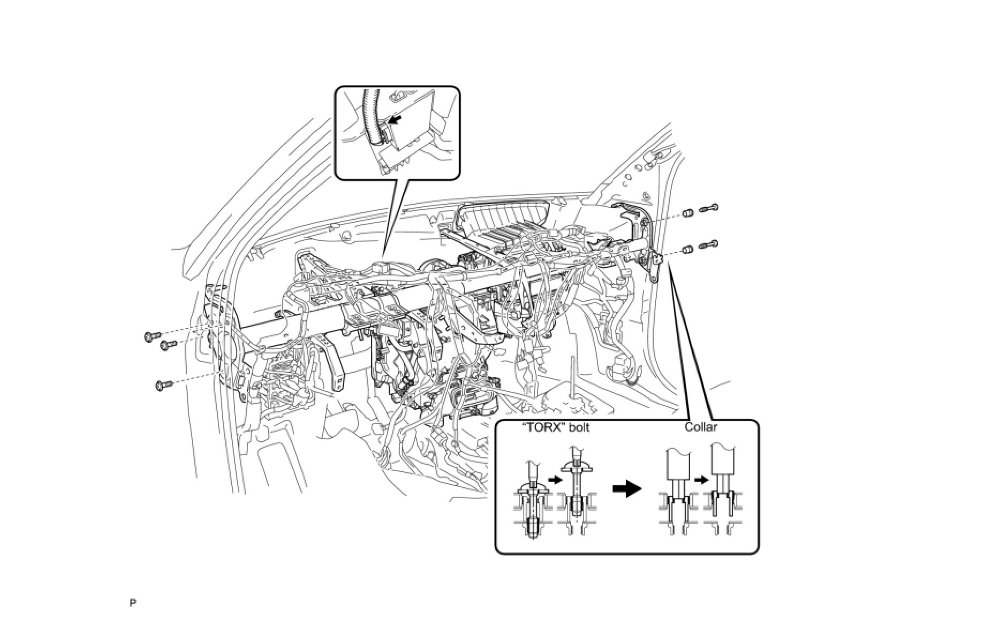 "TORX" bolt
Collar

P