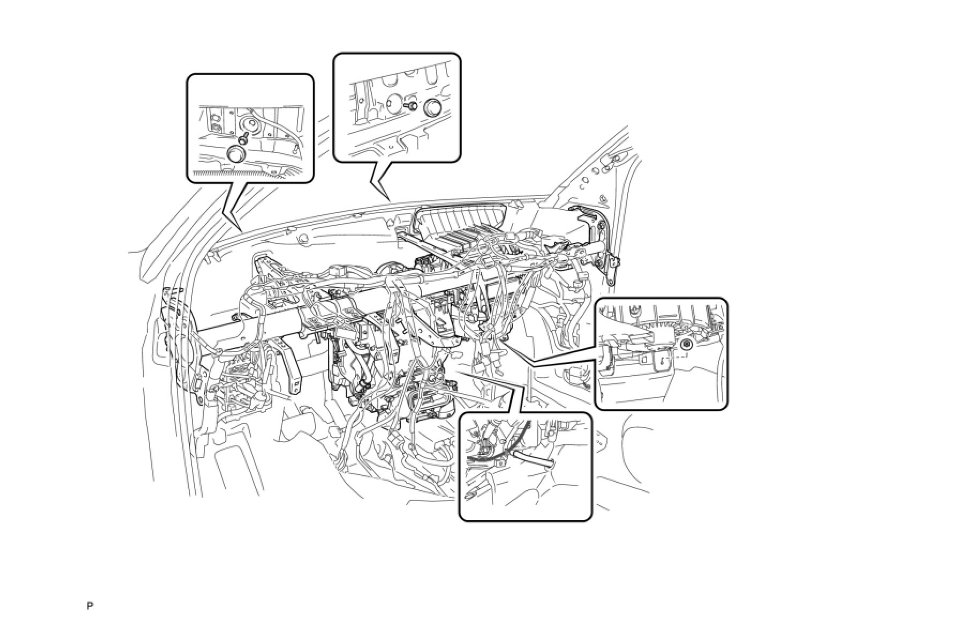 P