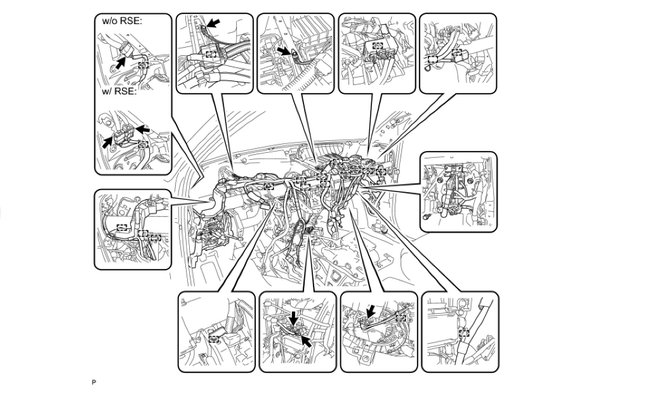 w/o RSE:

w/ RSE:

P