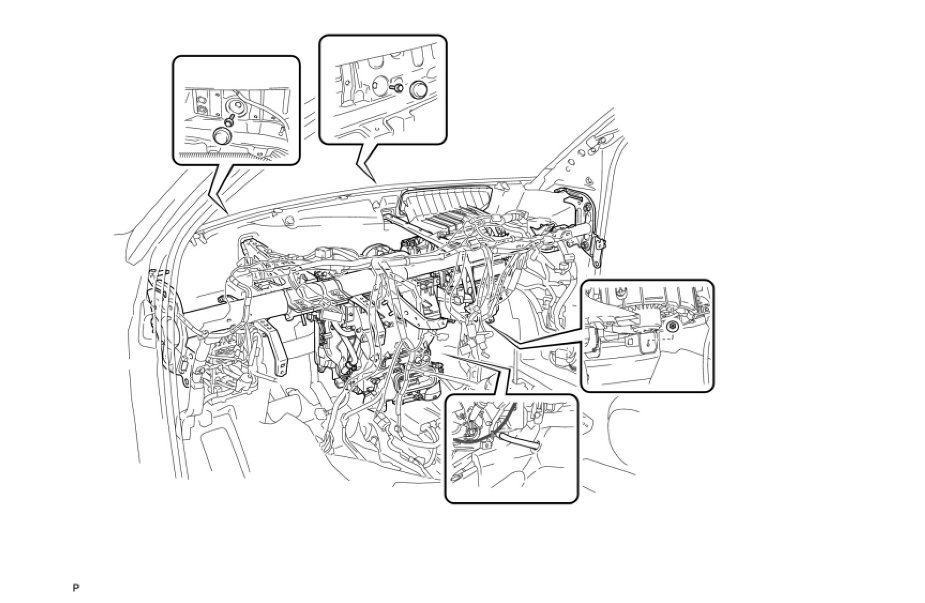 P