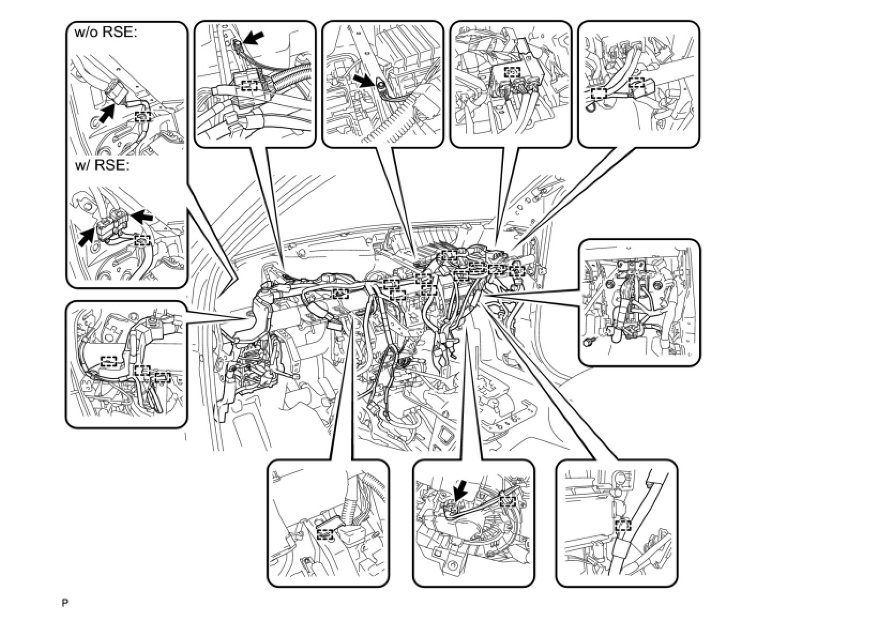 w/o RSE:

w/ RSE:

P