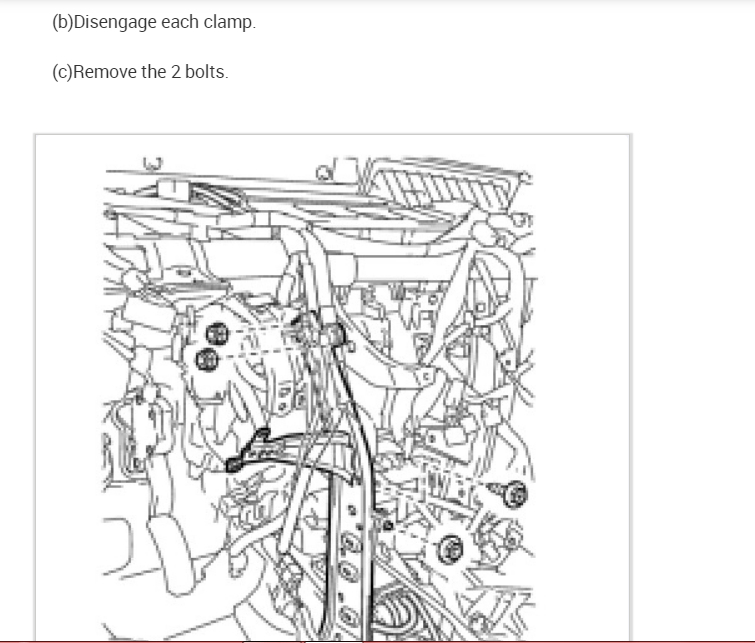 (b)Disengage each clamp.

(c)Remove the 2 bolts.