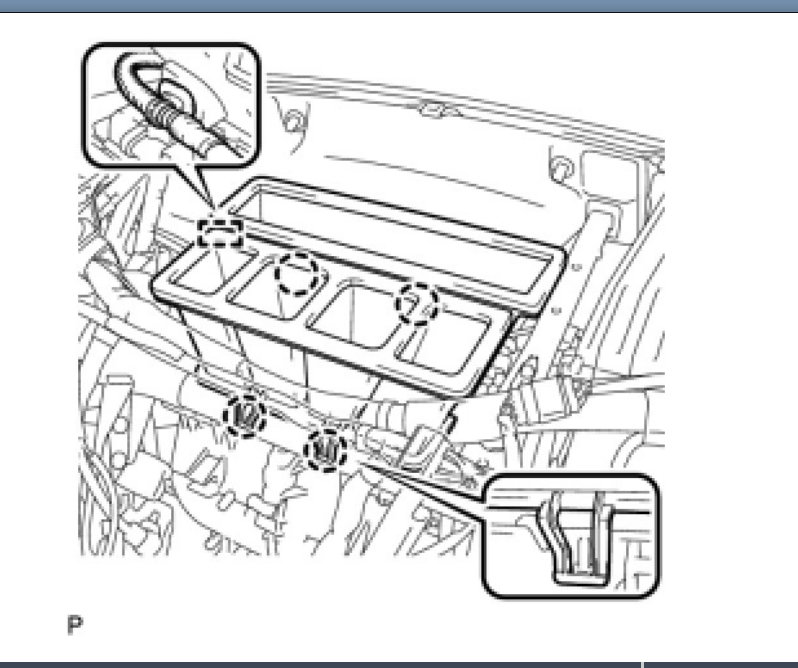 P